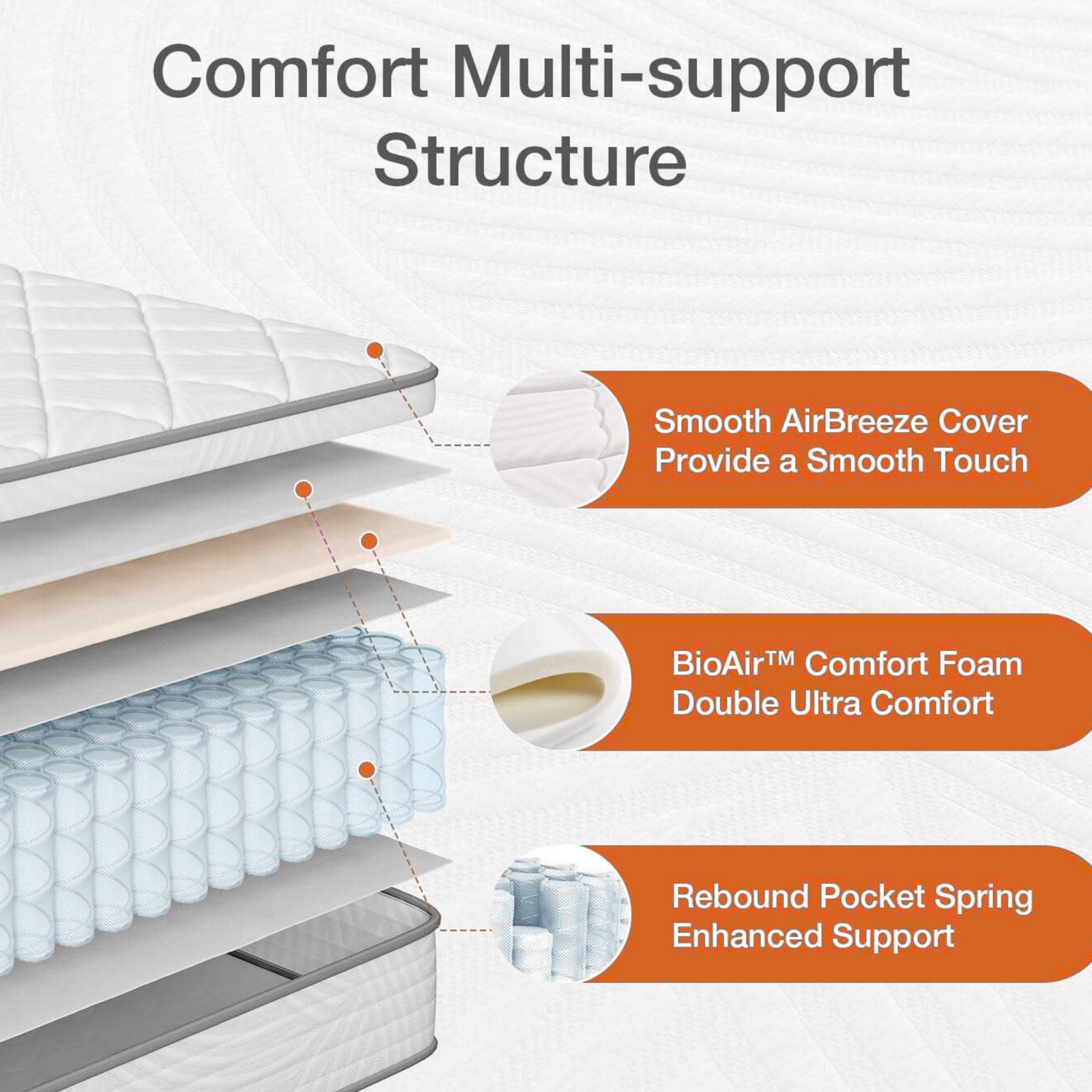 Comfort Multi-support Structure

Smooth AirBreeze Cover
Provide a Smooth Touch

BioAir™ Comfort Foam
Double Ultra Comfort

Rebound Pocket Spring
Enhanced Support